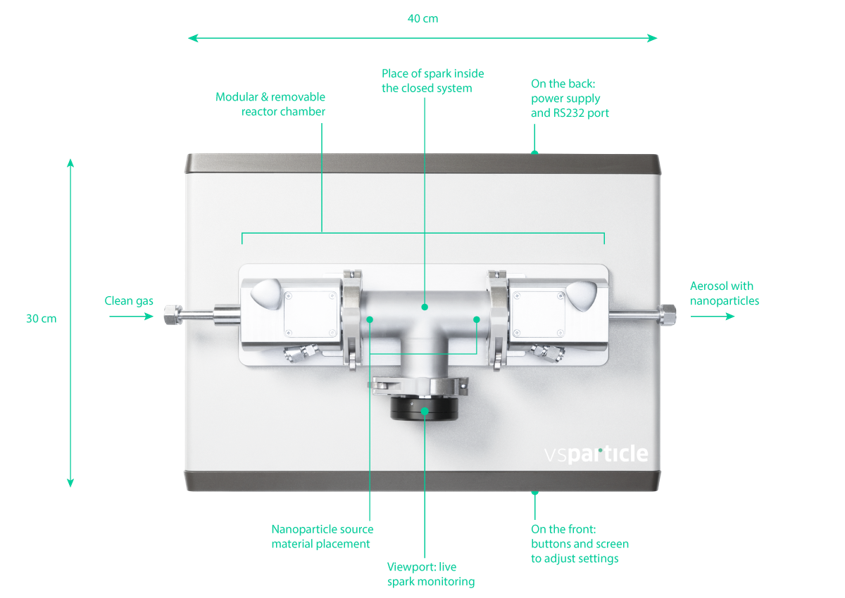 40 cm

Modular & removable reactor chamber

Place of spark inside the closed system

On the back: power supply and RS232 port

30 cm

Clean gas

Aerosol with nanoparticles

vsparticle

Nanoparticle source material placement

Viewport: live spark monitoring

On the front: buttons and screen to adjust settings